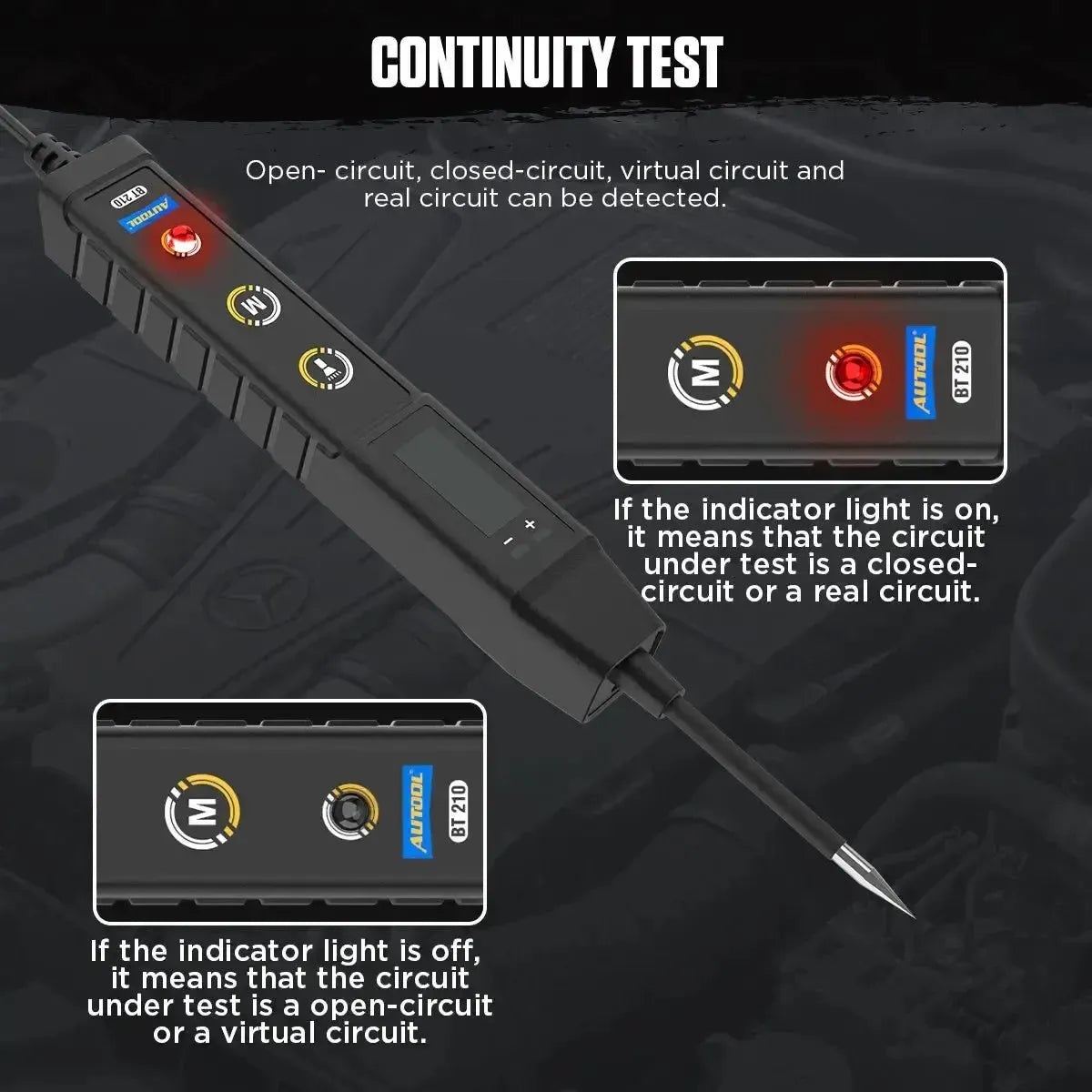 CONTINUITY TEST

Open- circuit, closed-circuit, virtual circuit and real circuit can be detected.

BT 210
AUTOOL
M
+
-

M
AUTOOL
BT 210

If the indicator light is on, it means that the circuit under test is a closed-circuit or a real circuit.

M
AUTOOL
BT 210

If the indicator light is off, it means that the circuit under test is a open-circuit or a virtual circuit.