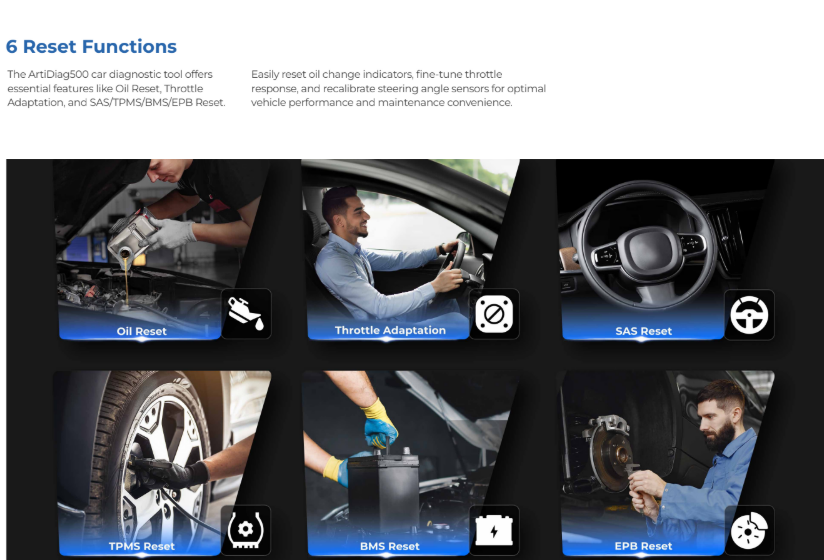 6 Reset Functions

The ArtiDiag500 car diagnostic tool offers essential features like Oil Reset, Throttle Adaptation, and SAS/TPMS/BMS/EPB Reset.

Easily reset oil change indicators, fine-tune throttle response, and recalibrate steering angle sensors for optimal vehicle performance and maintenance convenience.

Oil Reset

Throttle Adaptation

SAS Reset

TPMS Reset

BMS Reset

EPB Reset